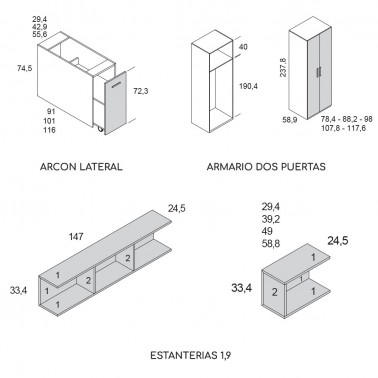 29,4
42,9
55,6

74,5

72,3

91
101
116

ARCON LATERAL

40

190,4

237,8

58,9

78,4 - 88,2 - 98
107,8 - 117,6

ARMARIO DOS PUERTAS

24,5

147

1

2

2

1

1

33,4

29,4
39,2
49
58,8

24,5

1

1

2

1

33,4

ESTANTERIAS 1,9